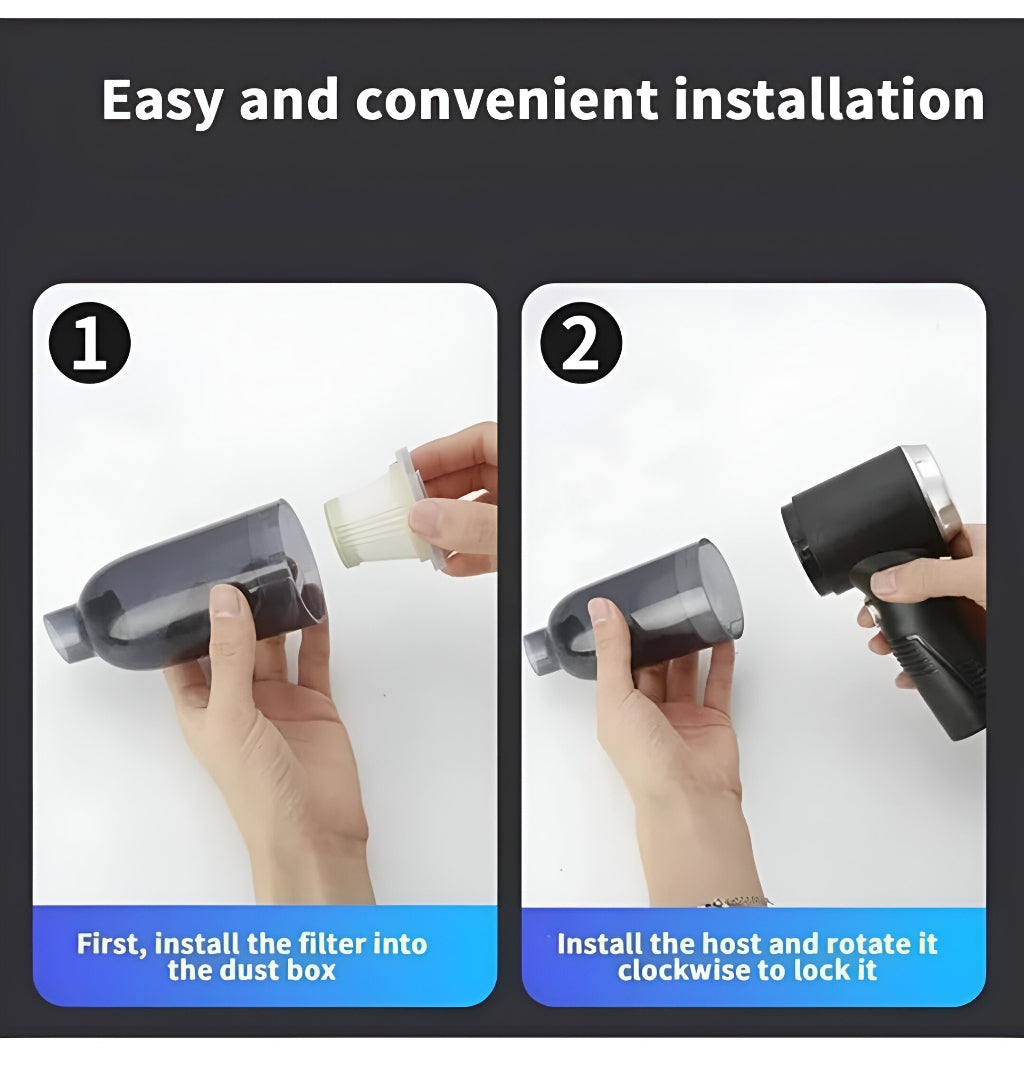 Easy and convenient installation

1

First, install the filter into the dust box

2

Install the host and rotate it clockwise to lock it